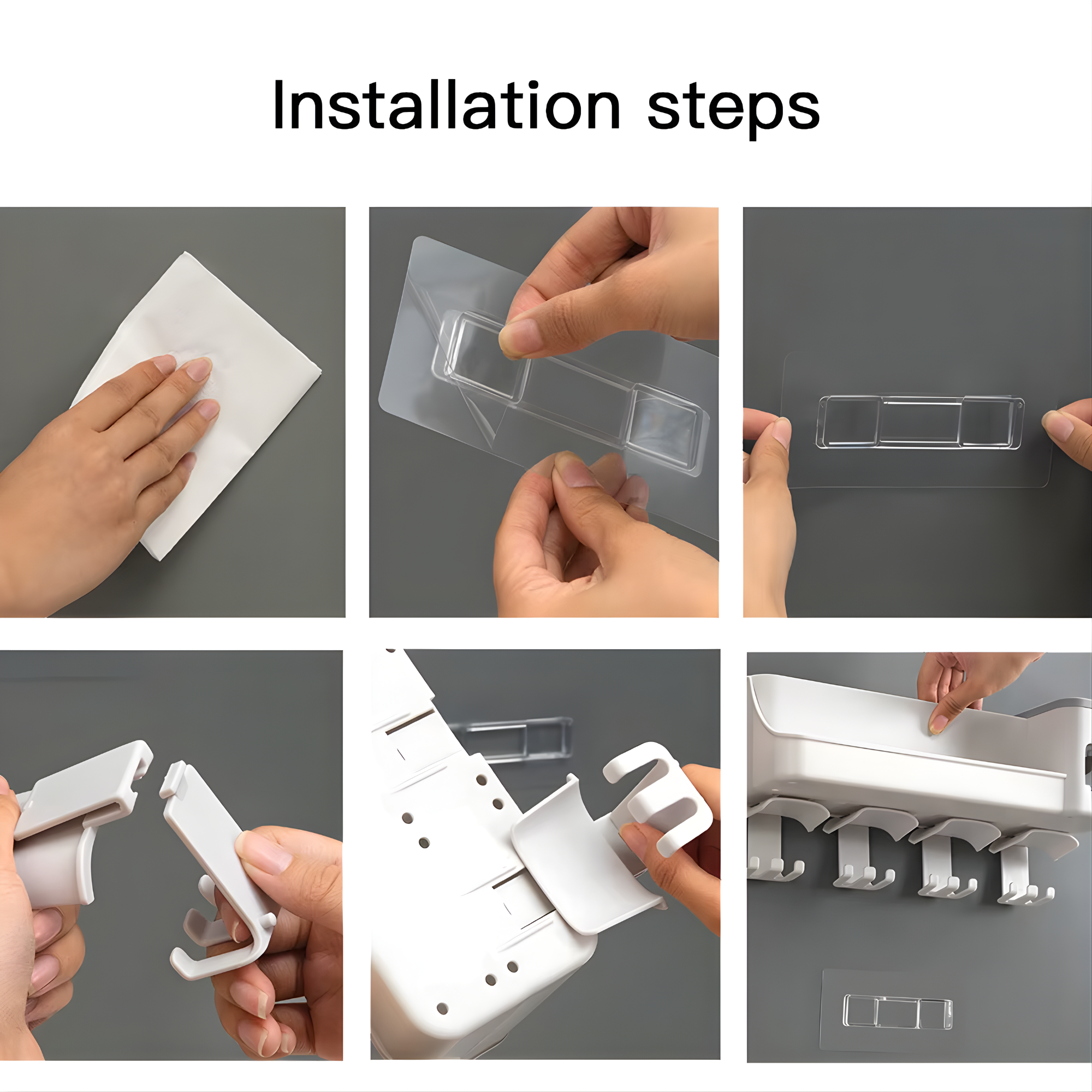 Installation steps