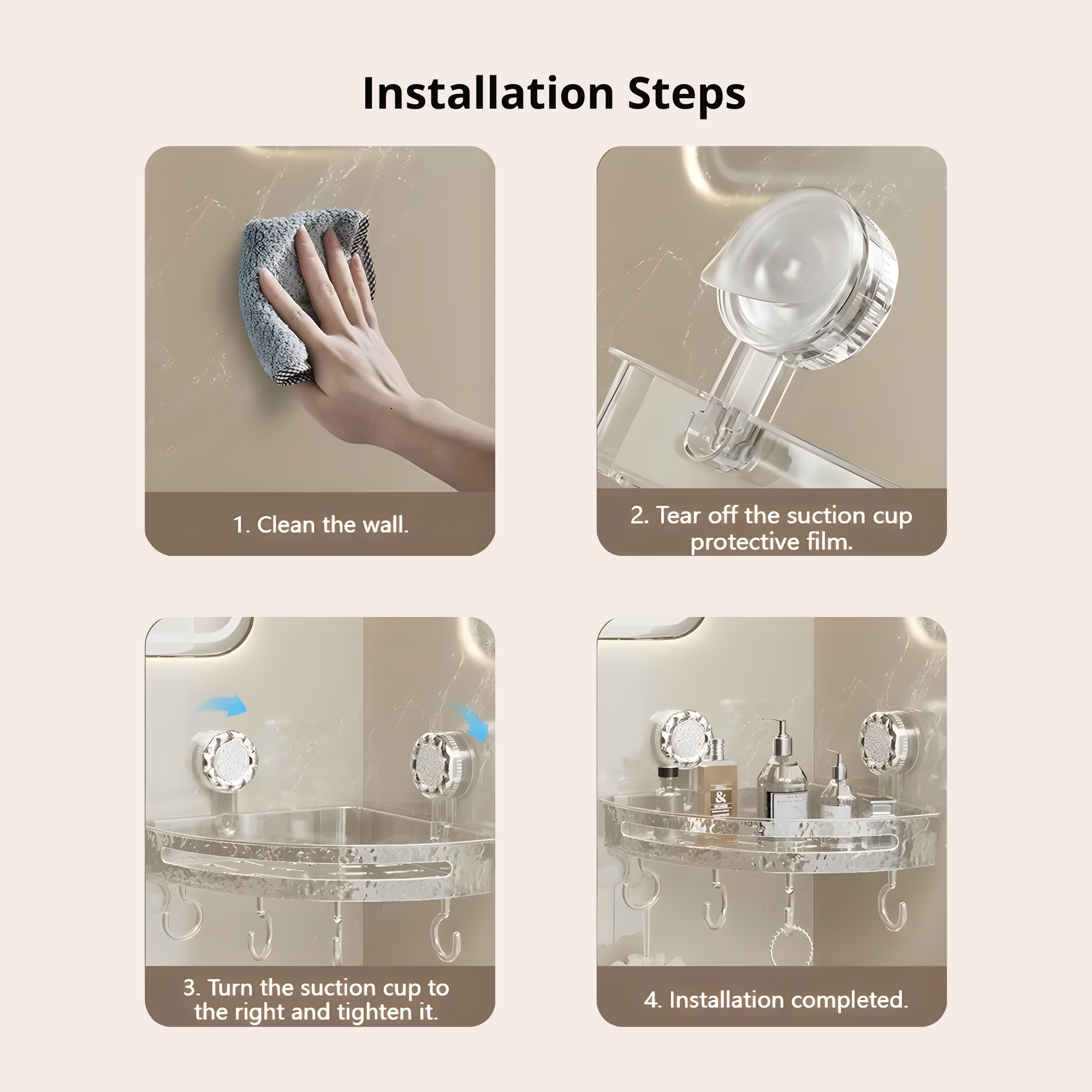 Installation Steps

1. Clean the wall.

2. Tear off the suction cup protective film.

3. Turn the suction cup to the right and tighten it.

4. Installation completed.